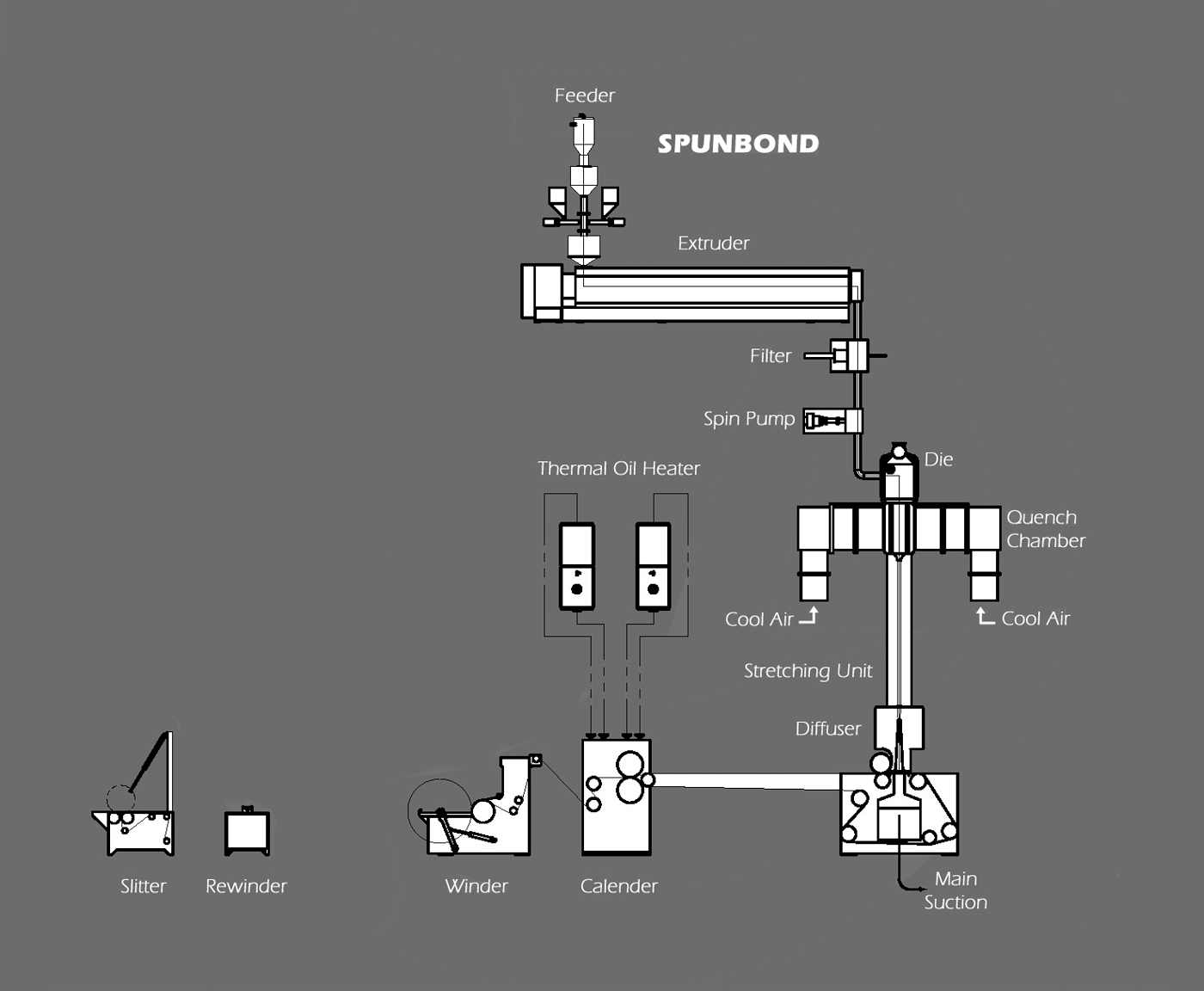 Feeder

SPUNBOND

Extruder

Filter

Spin Pump

Die

Thermal Oil Heater

Quench Chamber

Cool Air

Cool Air

Stretching Unit

Diffuser

Slitter

Rewinder

Winder

Calender

Main Suction